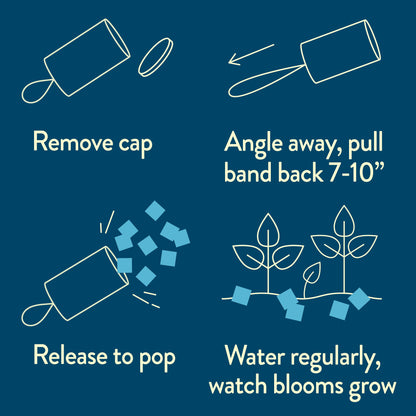 Remove cap

Angle away, pull band back 7-10”

Release to pop

Water regularly, watch blooms grow